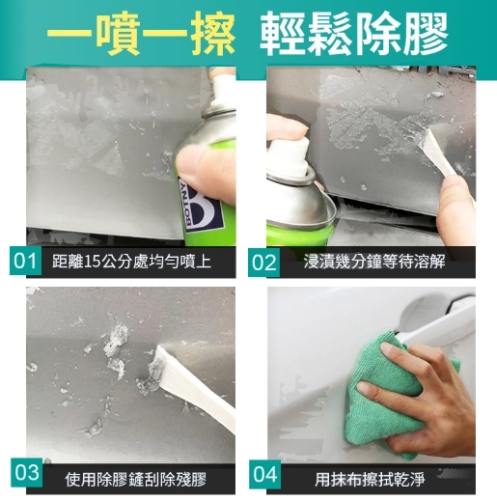 一噴一擦 輕鬆除膠

01 距離15公分處均勻噴上

02 浸漬幾分鐘等待溶解

03 使用除膠鏟刮除殘膠

04 用抹布擦拭乾淨