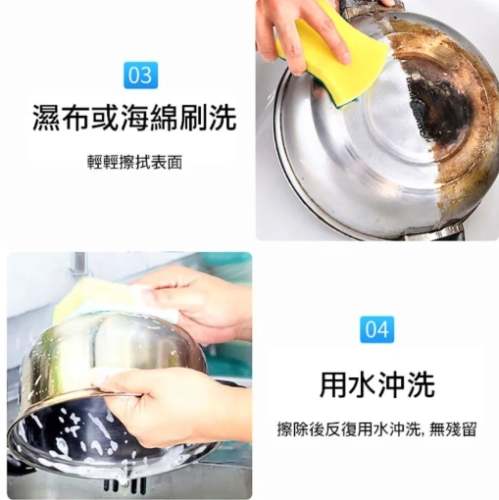 03

濕布或海綿刷洗

輕輕擦拭表面

04

用水沖洗

擦除後反復用水沖洗, 無殘留