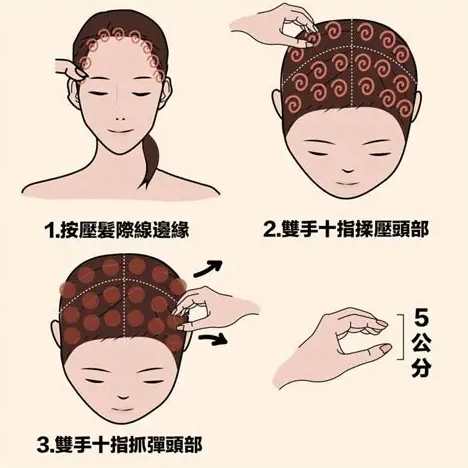 1.按壓髮際線邊緣

2.雙手十指揉壓頭部

3.雙手十指抓彈頭部

5公分