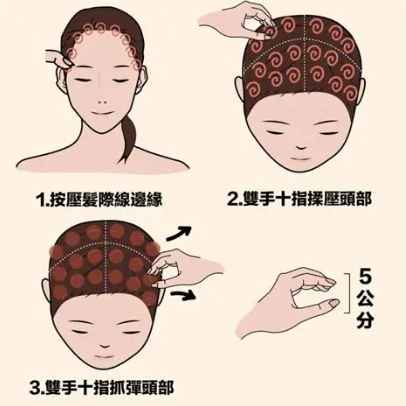 1.按壓髮際線邊緣

2.雙手十指揉壓頭部

3.雙手十指抓彈頭部

5公分