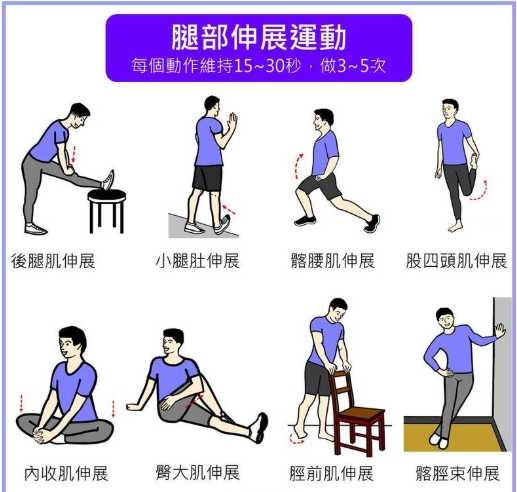 腿部伸展運動
每個動作維持15~30秒，做3~5次

後腿肌伸展

小腿肚伸展

髂腰肌伸展

股四頭肌伸展

內收肌伸展

臀大肌伸展

脛前肌伸展

髂脛束伸展